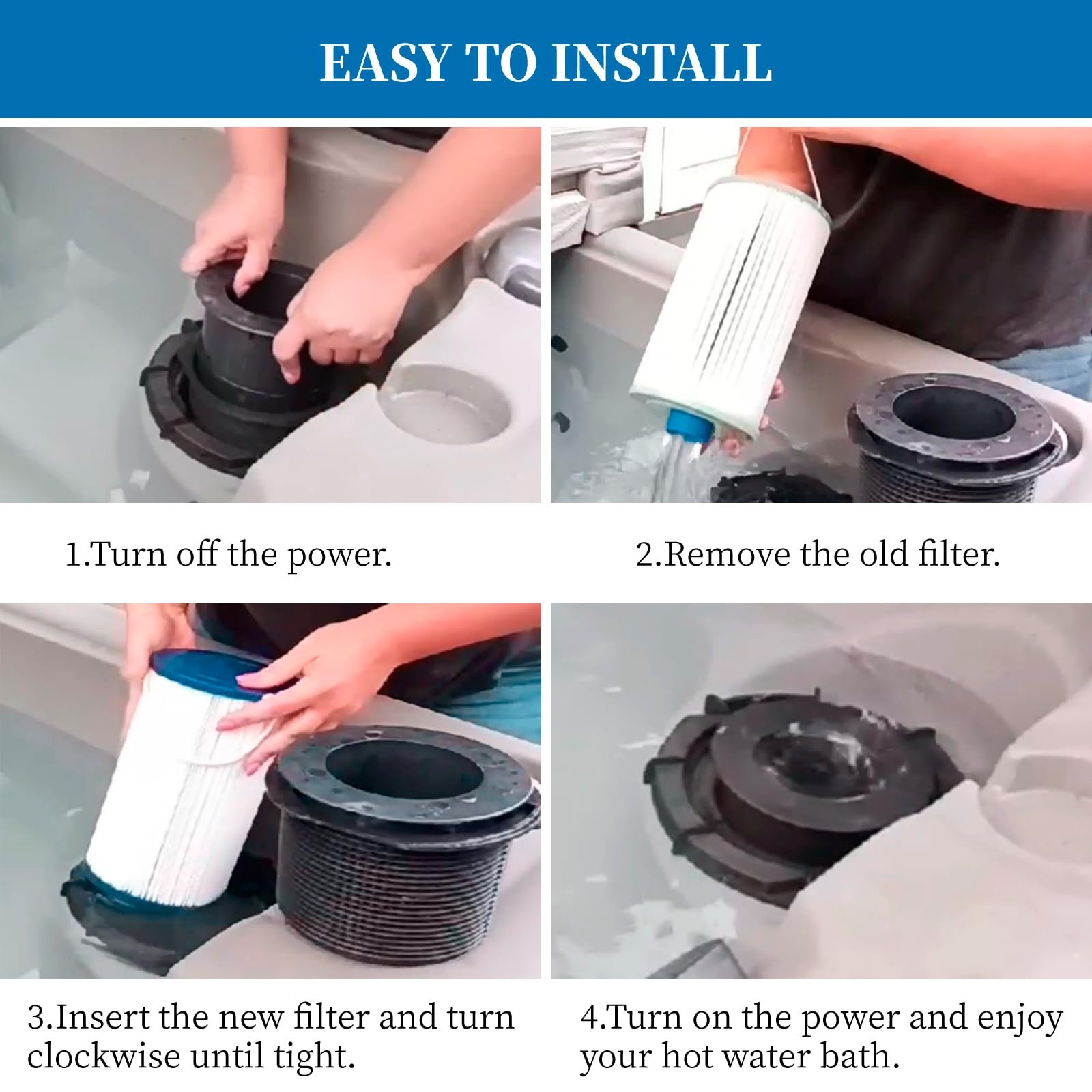 EASY TO INSTALL

1.Turn off the power.

2.Remove the old filter.

3.Insert the new filter and turn clockwise until tight.

4.Turn on the power and enjoy your hot water bath.